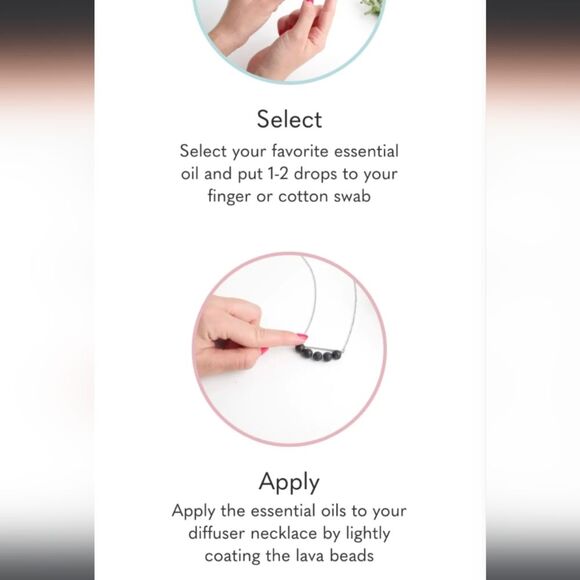 Select

Select your favorite essential oil and put 1-2 drops to your finger or cotton swab

Apply

Apply the essential oils to your diffuser necklace by lightly coating the lava beads